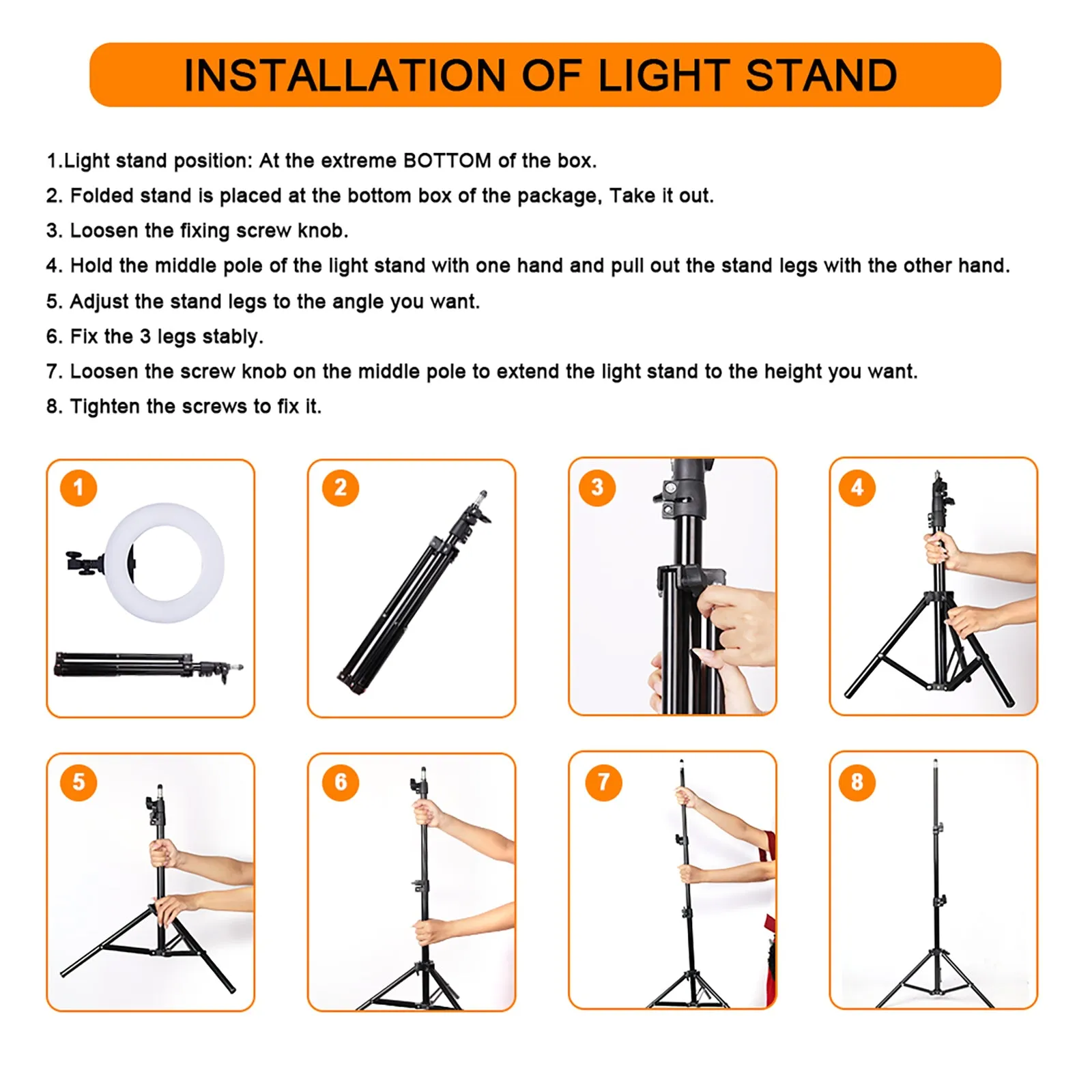 INSTALLATION OF LIGHT STAND

1.Light stand position: At the extreme BOTTOM of the box.

2. Folded stand is placed at the bottom box of the package, Take it out.

3. Loosen the fixing screw knob.

4. Hold the middle pole of the light stand with one hand and pull out the stand legs with the other hand.

5. Adjust the stand legs to the angle you want.

6. Fix the 3 legs stably.

7. Loosen the screw knob on the middle pole to extend the light stand to the height you want.

8. Tighten the screws to fix it.

1

2

3

4

5

6

7

8